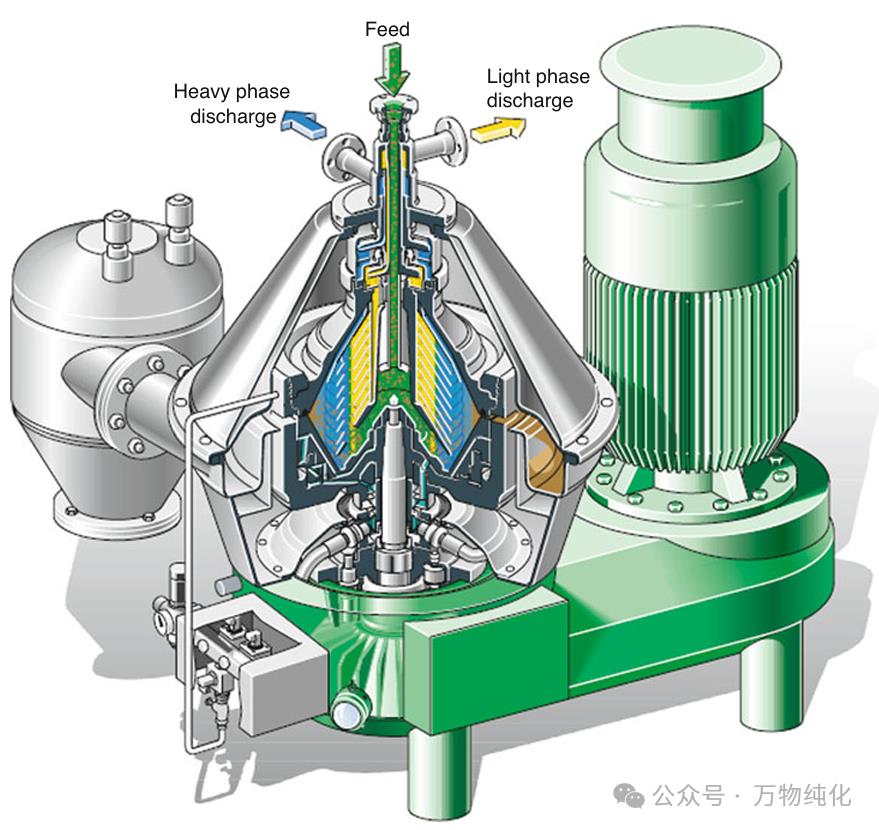 Feed

Heavy phase discharge

Light phase discharge

公众号 · 万物纯化